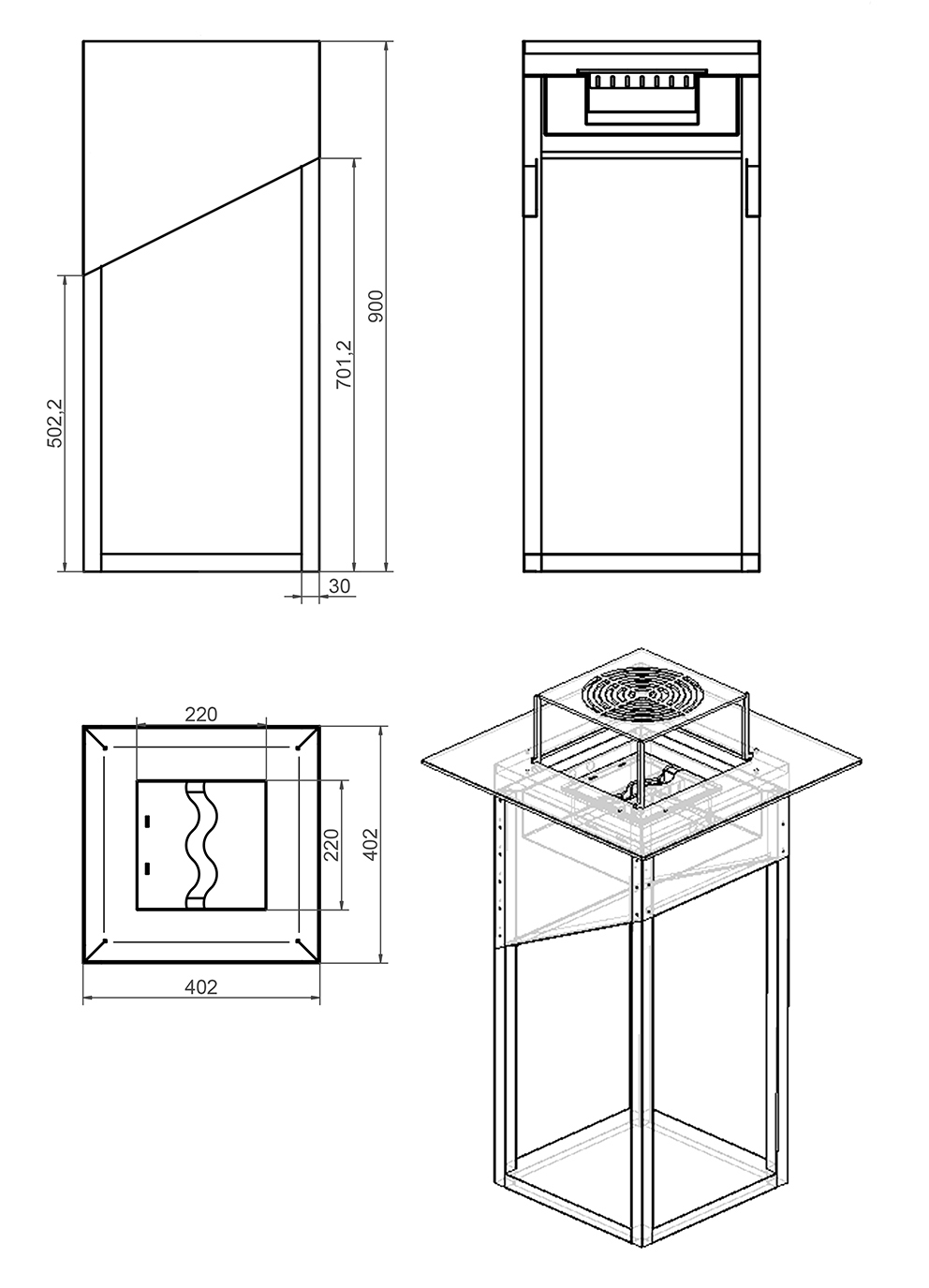 502,2

701,2

900

30

220

220

402

402