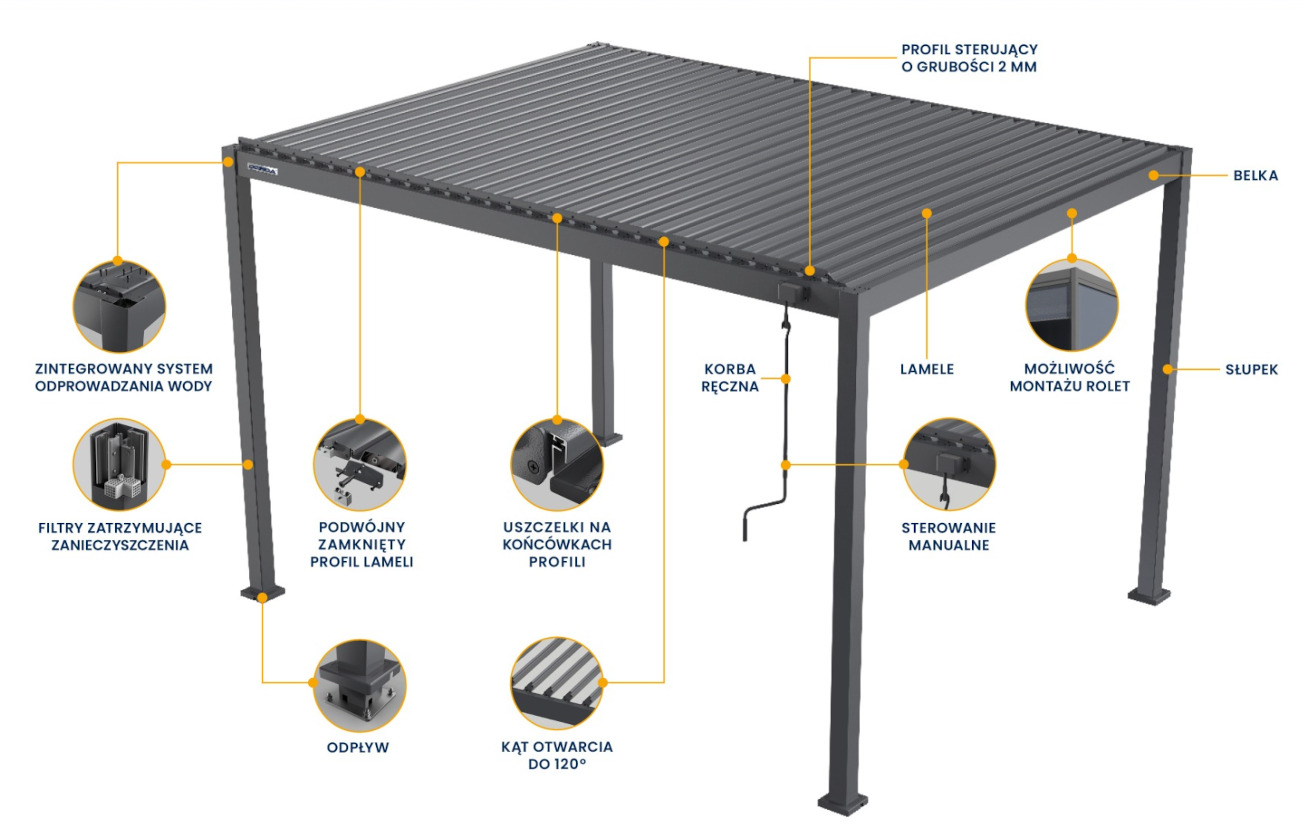 PROFIL STERUJĄCY O GRUBOŚCI 2 MM

BELKA

ZINTEGROWANY SYSTEM ODPROWADZANIA WODY

KORBA RĘCZNA

LAMELE

MOŻLIWOŚĆ MONTAŻU ROLET

SŁUPEK

FILTRY ZATRZYMUJĄCE ZANIECZYSZCZENIA

PODWÓJNY ZAMKNIĘTY PROFIL LAMELI

USZCZELKI NA KOŃCÓWKACH PROFILI

STEROWANIE MANUALNE

ODPŁYW

KĄT OTWARCIA DO 120°