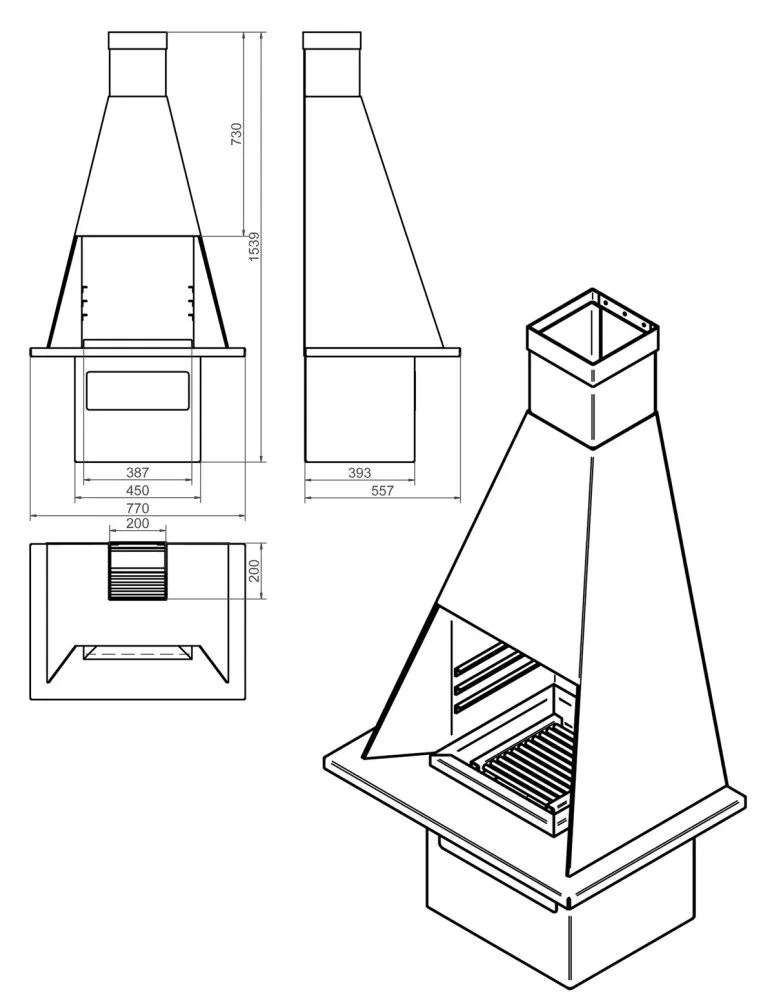 730
1539
387
450
770
393
557
200
200